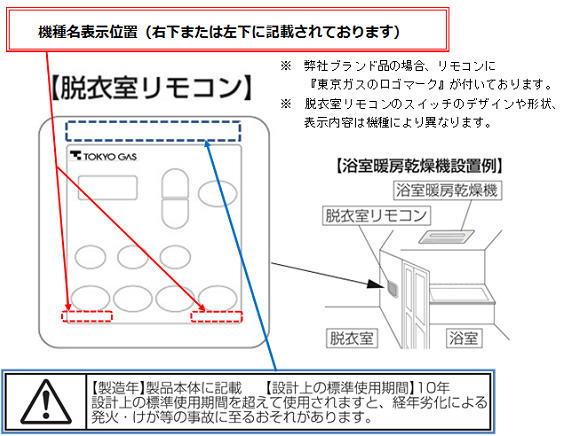 機種名表示位置（右下または左下に記載されております）

【脱衣室リモコン】

※　弊社ブランド品の場合、リモコンに『東京ガスのロゴマーク』が付いております。
※　脱衣室リモコンのスイッチのデザインや形状、表示内容は機種により異なります。

TOKYO GAS

【浴室暖房乾燥機設置例】

浴室暖房乾燥機

脱衣室リモコン

脱衣室

浴室

【製造年】製品本体に記載　【設計上の標準使用期間】10年
設計上の標準使用期間を超えて使用されますと、経年劣化による発火・けが等の事故に至るおそれがあります。